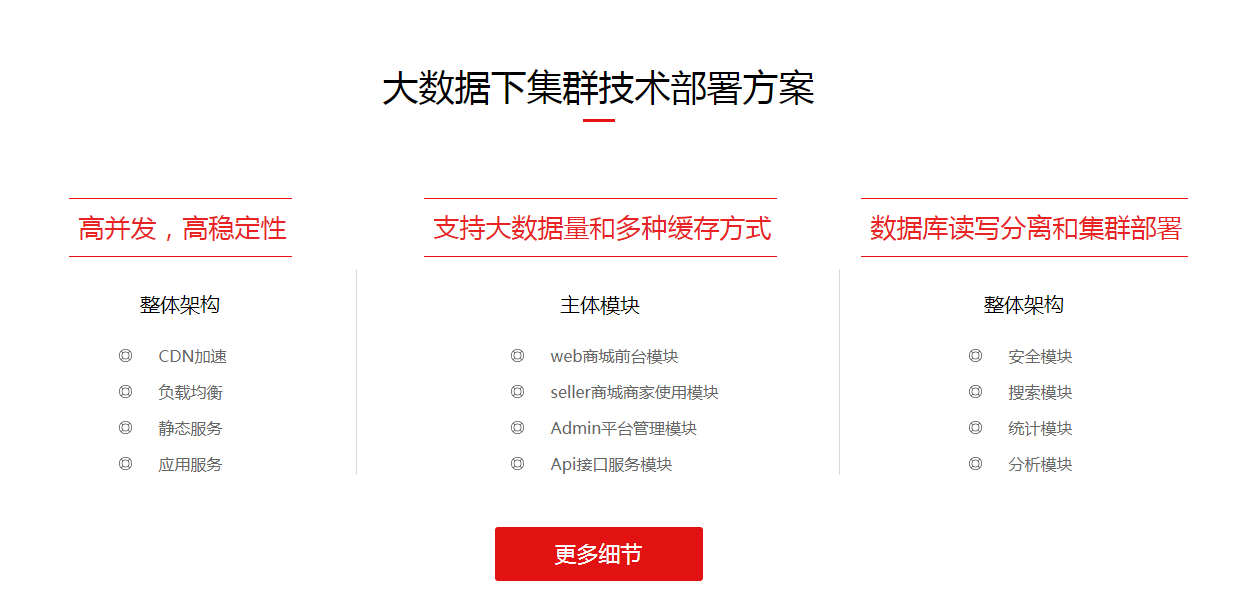 大数据下集群技术部署方案

高并发，高稳定性

整体架构

◎ CDN加速
◎ 负载均衡
◎ 静态服务
◎ 应用服务

支持大数据量和多种缓存方式

主体模块

◎ web商城前台模块
◎ seller商城商家使用模块
◎ Admin平台管理模块
◎ Api接口服务模块

数据库读写分离和集群部署

整体架构

◎ 安全模块
◎ 搜索模块
◎ 统计模块
◎ 分析模块

更多细节